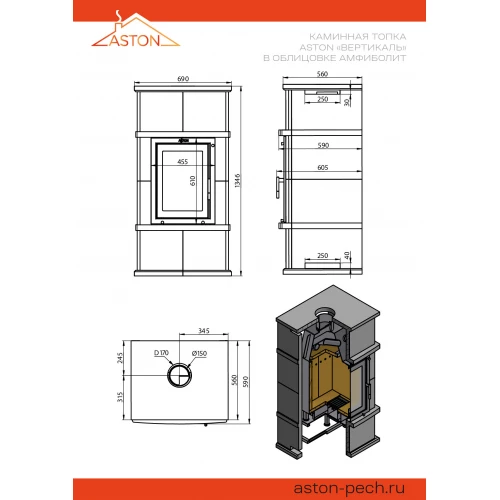 ASTON

КАМИННАЯ ТОПКА
ASTON «ВЕРТИКАЛЬ»
В ОБЛИЦОВКЕ АМФИБОЛИТ

690
455
610
1346

560
250
30
590
605
250
40

345
D 170
Ø150
245
315
560
590

aston-pech.ru