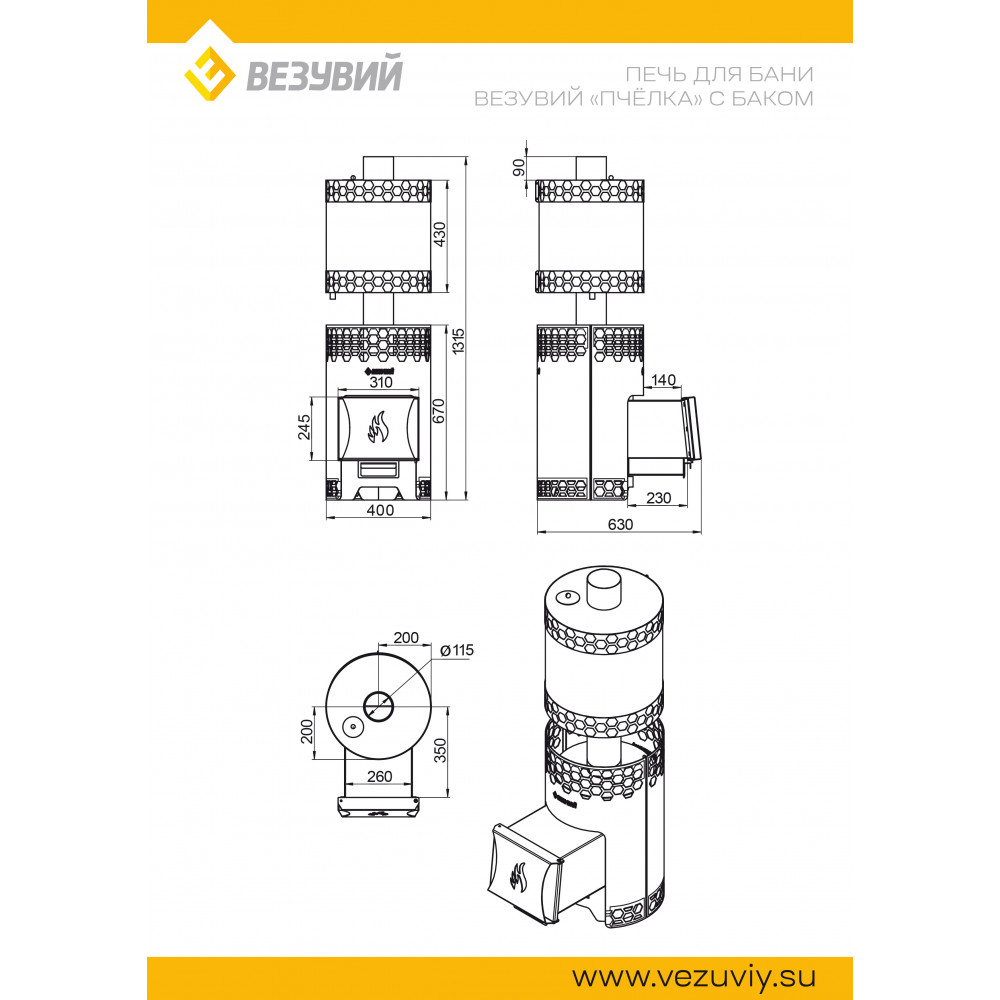 ВЕЗУВИЙ

ПЕЧЬ ДЛЯ БАНИ
ВЕЗУВИЙ «ПЧЁЛКА» С БАКОМ

430
1315
310
245
670
400

90
140
230
630

200
ø115
200
350
260

www.vezuviy.su