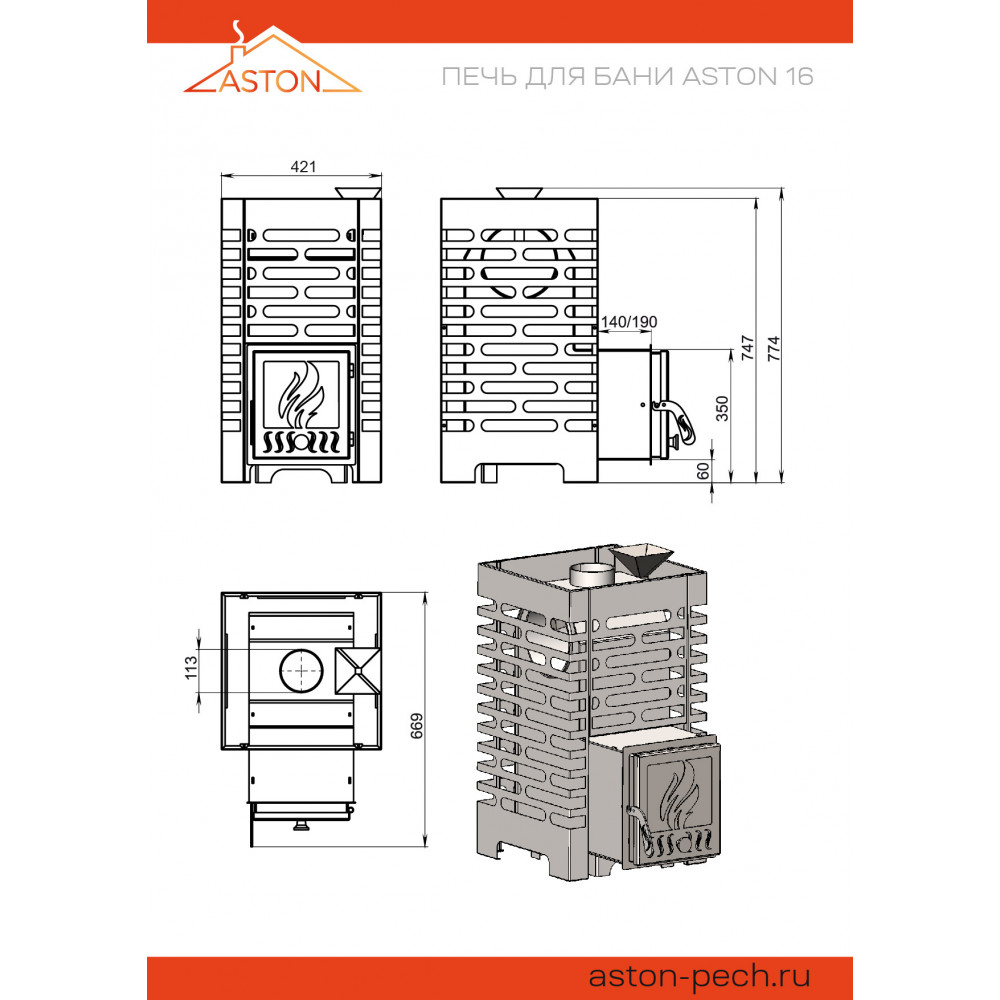 ASTON

ПЕЧЬ ДЛЯ БАНИ ASTON 16

421

140/190

747

774

350

60

113

669

aston-pech.ru