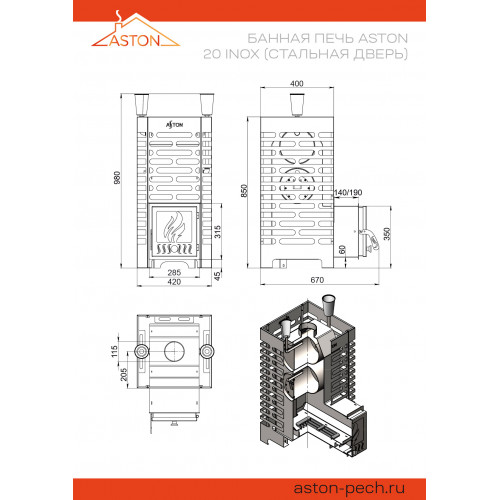 ASTON

БАННАЯ ПЕЧЬ ASTON
20 INOX (СТАЛЬНАЯ ДВЕРЬ)

ASTON

980

315

285

420

45

400

850

140/190

350

60

670

115

205

aston-pech.ru