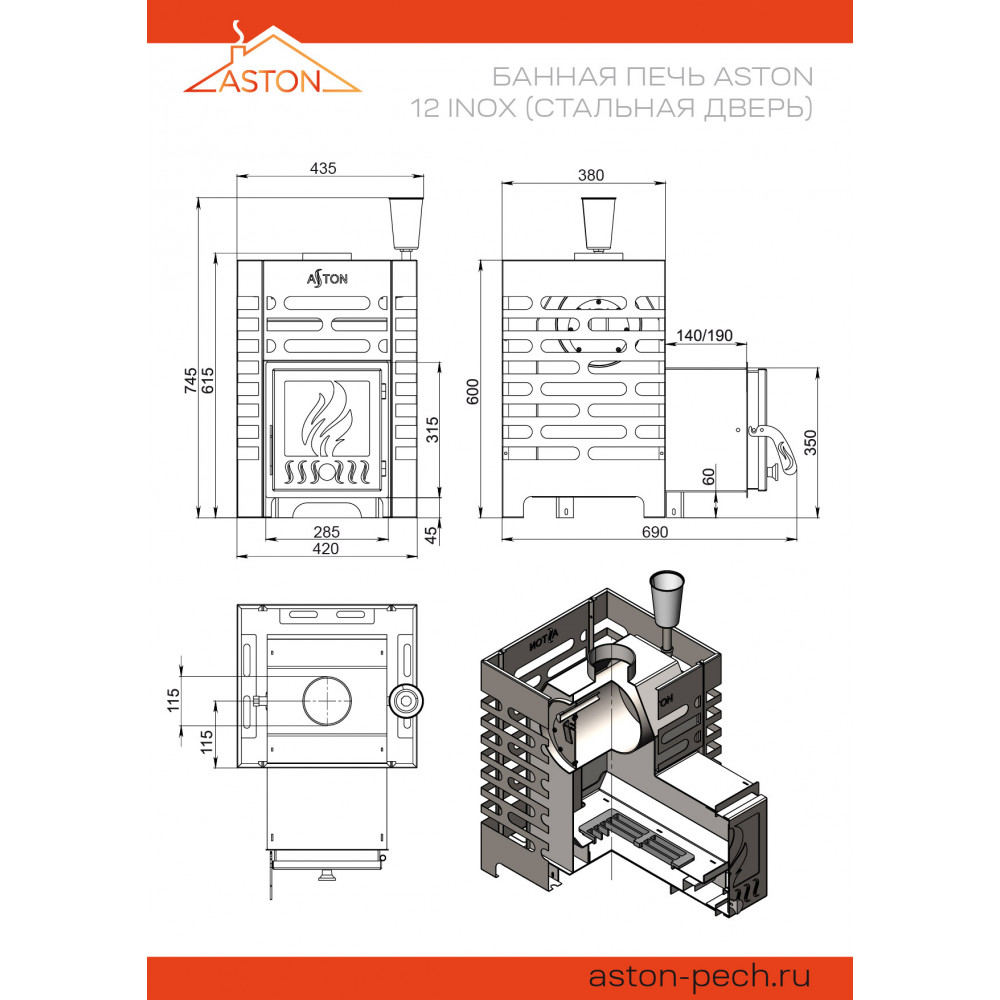 ASTON

БАННАЯ ПЕЧЬ ASTON
12 INOX (СТАЛЬНАЯ ДВЕРЬ)

435
ASTON
745
615
315
285
45
420

380
140/190
600
350
60
690

115
115

ASTON
ASTON

aston-pech.ru